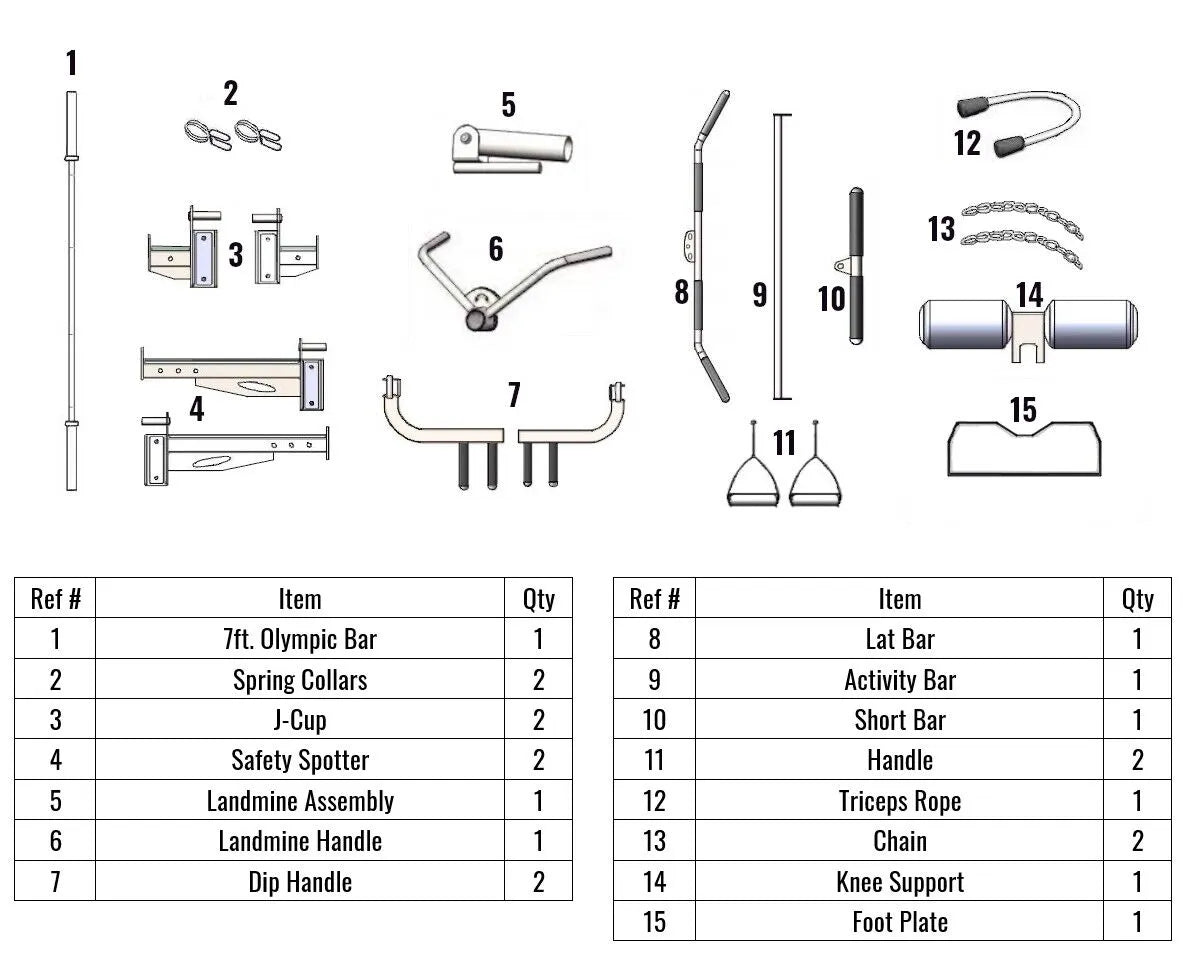 1
2
3
4
5
6
7
8
9
10
11
12
13
14
15

| Ref # | Item | Qty |
|---|---|---|
| 1 | 7ft. Olympic Bar | 1 |
| 2 | Spring Collars | 2 |
| 3 | J-Cup | 2 |
| 4 | Safety Spotter | 2 |
| 5 | Landmine Assembly | 1 |
| 6 | Landmine Handle | 1 |
| 7 | Dip Handle | 2 |

| Ref # | Item | Qty |
|---|---|---|
| 8 | Lat Bar | 1 |
| 9 | Activity Bar | 1 |
| 10 | Short Bar | 1 |
| 11 | Handle | 2 |
| 12 | Triceps Rope | 1 |
| 13 | Chain | 2 |
| 14 | Knee Support | 1 |
| 15 | Foot Plate | 1 |